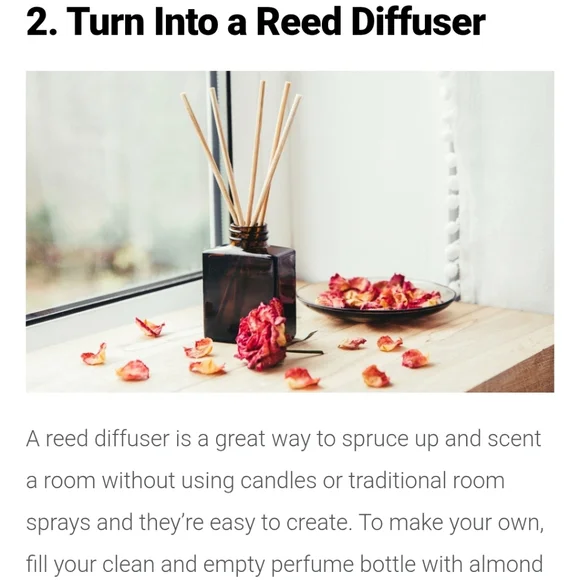 2. Turn Into a Reed Diffuser

A reed diffuser is a great way to spruce up and scent a room without using candles or traditional room sprays and they're easy to create. To make your own, fill your clean and empty perfume bottle with almond